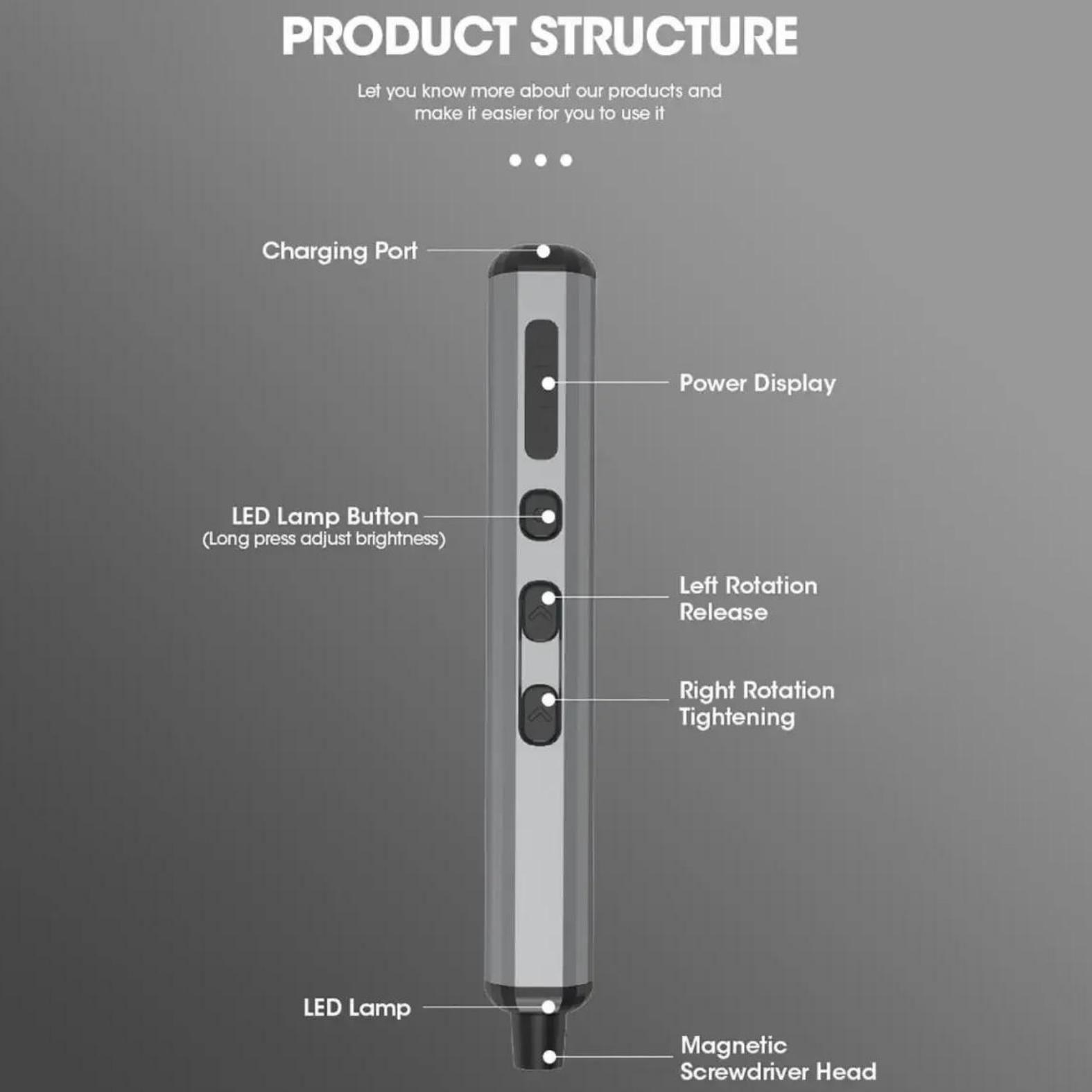 PRODUCT STRUCTURE

Let you know more about our products and make it easier for you to use it

Charging Port

Power Display

LED Lamp Button
(Long press adjust brightness)

Left Rotation Release

Right Rotation Tightening

LED Lamp

Magnetic Screwdriver Head